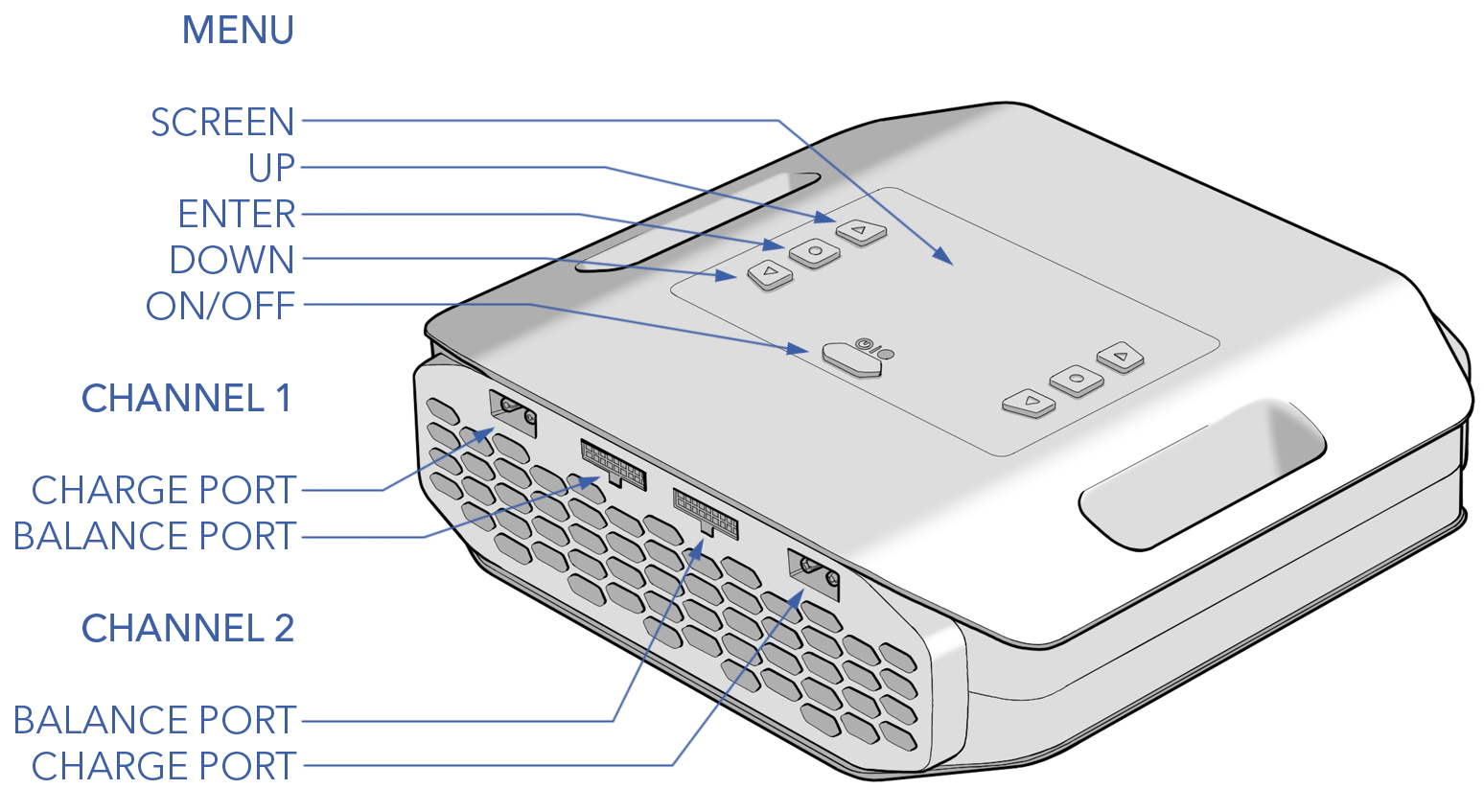 MENU

SCREEN
UP
ENTER
DOWN
ON/OFF

CHANNEL 1

CHARGE PORT
BALANCE PORT

CHANNEL 2

BALANCE PORT
CHARGE PORT